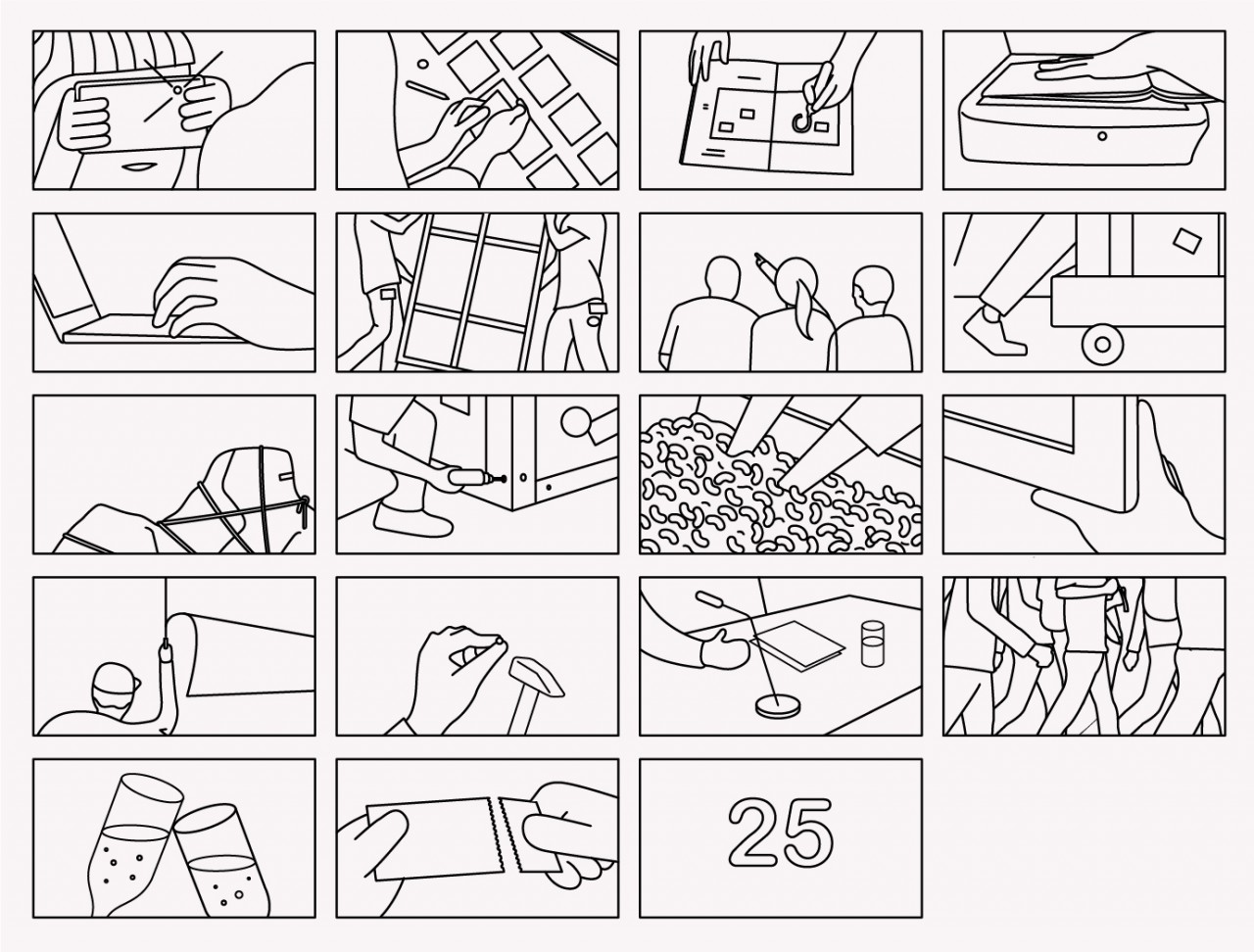 25